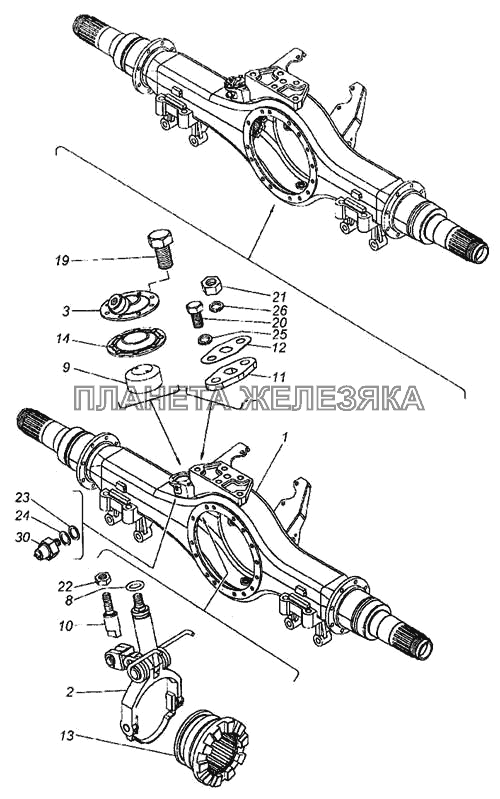 19
3
14
9
21
26
20
25
12
11
ПЛАНЕТА ЖЕЛЕЗЯКА
1
23
24
30
22
8
10
2
13